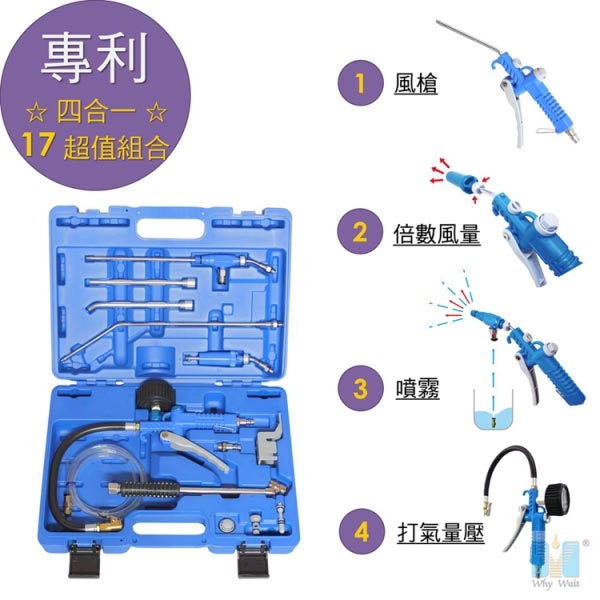 專利
☆ 四合一 ☆
17 超值組合

1 風槍

2 倍數風量

3 噴霧

4 打氣量壓

Why Wait